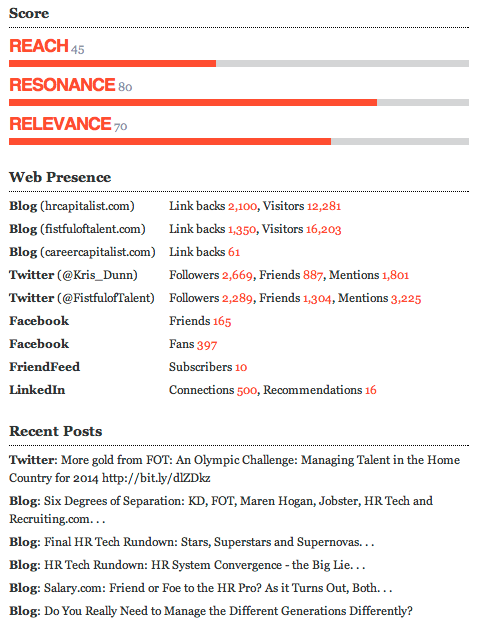 Score

REACH 45

RESONANCE 80

RELEVANCE 70

Web Presence

| | |
|---|---|
| Blog (hrcapitalist.com) | Link backs 2,100, Visitors 12,281 |
| Blog (fistfuloftalent.com) | Link backs 1,350, Visitors 16,203 |
| Blog (careercapitalist.com) | Link backs 61 |
| Twitter (@Kris_Dunn) | Followers 2,669, Friends 887, Mentions 1,801 |
| Twitter (@FistfulofTalent) | Followers 2,289, Friends 1,304, Mentions 3,225 |
| Facebook | Friends 165 |
| Facebook | Fans 397 |
| FriendFeed | Subscribers 10 |
| LinkedIn | Connections 500, Recommendations 16 |

Recent Posts

Twitter: More gold from FOT: An Olympic Challenge: Managing Talent in the Home Country for 2014 http://bit.ly/dlZDkz

Blog: Six Degrees of Separation: KD, FOT, Maren Hogan, Jobster, HR Tech and Recruiting.com. . .

Blog: Final HR Tech Rundown: Stars, Superstars and Supernovas. . .

Blog: HR Tech Rundown: HR System Convergence - the Big Lie. . .

Blog: Salary.com: Friend or Foe to the HR Pro? As it Turns Out, Both. . .

Blog: Do You Really Need to Manage the Different Generations Differently?