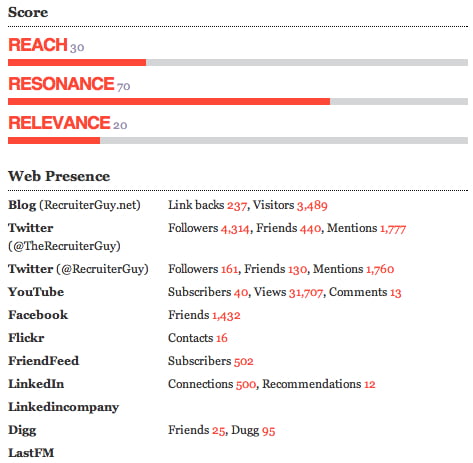 Score

REACH 30

RESONANCE 70

RELEVANCE 20

Web Presence

| | |
|---|---|
| Blog (RecruiterGuy.net) | Link backs 237, Visitors 3,489 |
| Twitter (@TheRecruiterGuy) | Followers 4,314, Friends 440, Mentions 1,777 |
| Twitter (@RecruiterGuy) | Followers 161, Friends 130, Mentions 1,760 |
| YouTube | Subscribers 40, Views 31,707, Comments 13 |
| Facebook | Friends 1,432 |
| Flickr | Contacts 16 |
| FriendFeed | Subscribers 502 |
| LinkedIn | Connections 500, Recommendations 12 |
| Linkedincompany | |
| Digg | Friends 25, Dugg 95 |
| LastFM | |