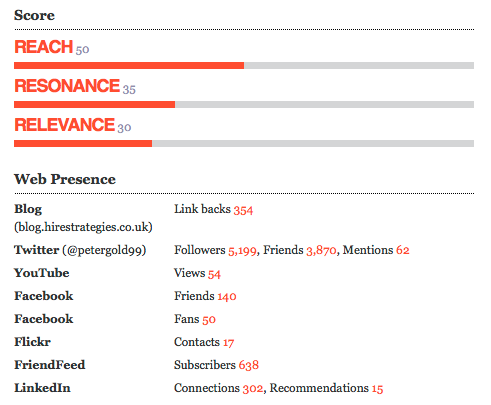 Score

REACH 50

RESONANCE 35

RELEVANCE 30

Web Presence

| | |
|---|---|
| Blog (blog.hirestrategies.co.uk) | Link backs 354 |
| Twitter (@petergold99) | Followers 5,199, Friends 3,870, Mentions 62 |
| YouTube | Views 54 |
| Facebook | Friends 140 |
| Facebook | Fans 50 |
| Flickr | Contacts 17 |
| FriendFeed | Subscribers 638 |
| LinkedIn | Connections 302, Recommendations 15 |